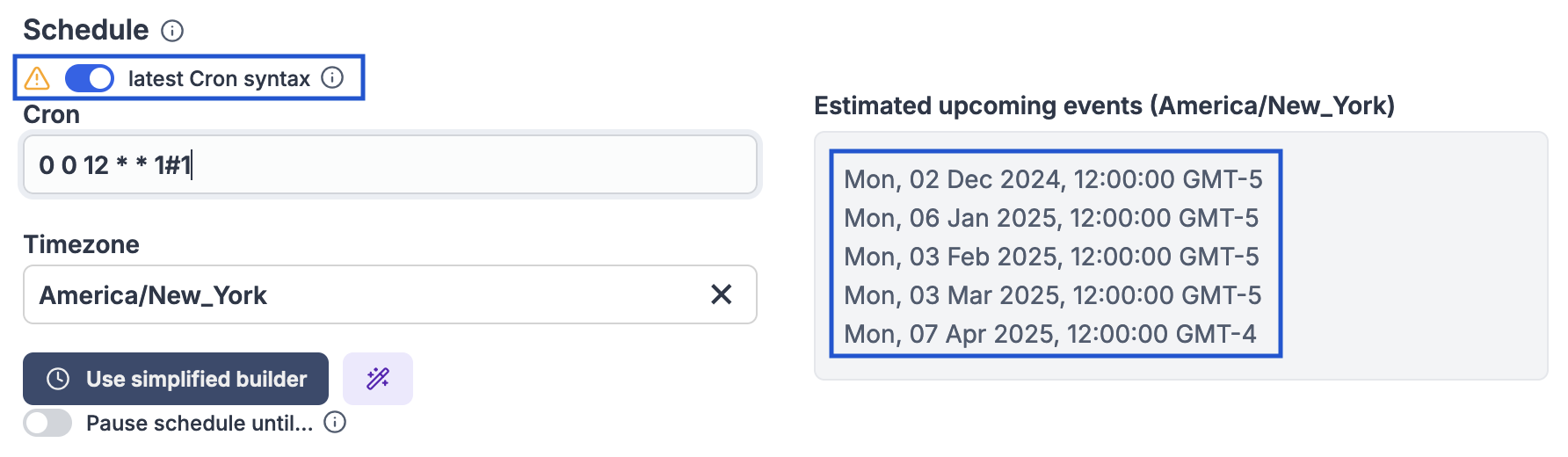 Schedule

latest Cron syntax

Cron

0 0 12 * * 1#1

Timezone

America/New_York

Use simplified builder

Pause schedule until...

Estimated upcoming events (America/New_York)

Mon, 02 Dec 2024, 12:00:00 GMT-5
Mon, 06 Jan 2025, 12:00:00 GMT-5
Mon, 03 Feb 2025, 12:00:00 GMT-5
Mon, 03 Mar 2025, 12:00:00 GMT-5
Mon, 07 Apr 2025, 12:00:00 GMT-4