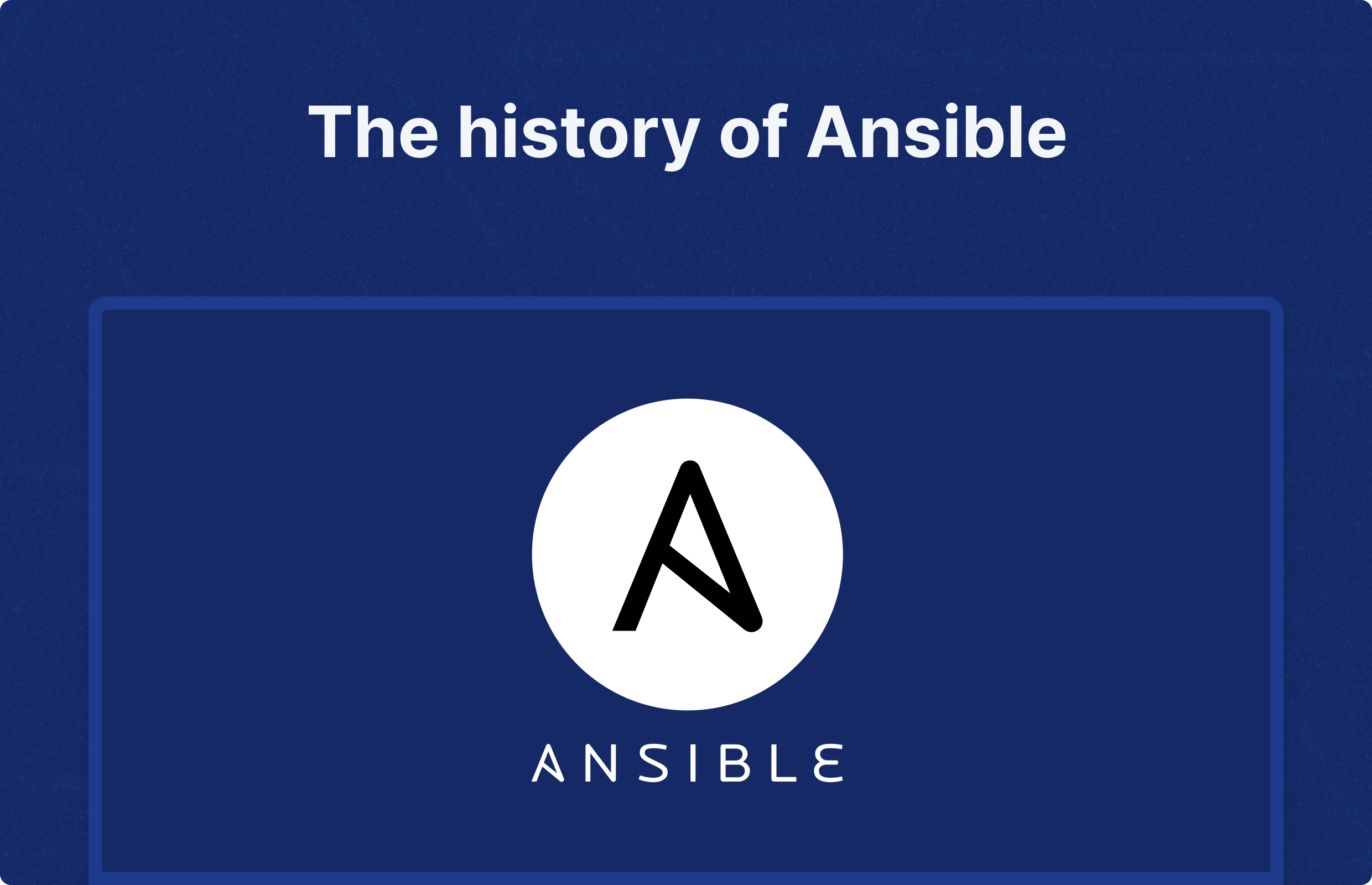 The history of Ansible

ANSIBLE