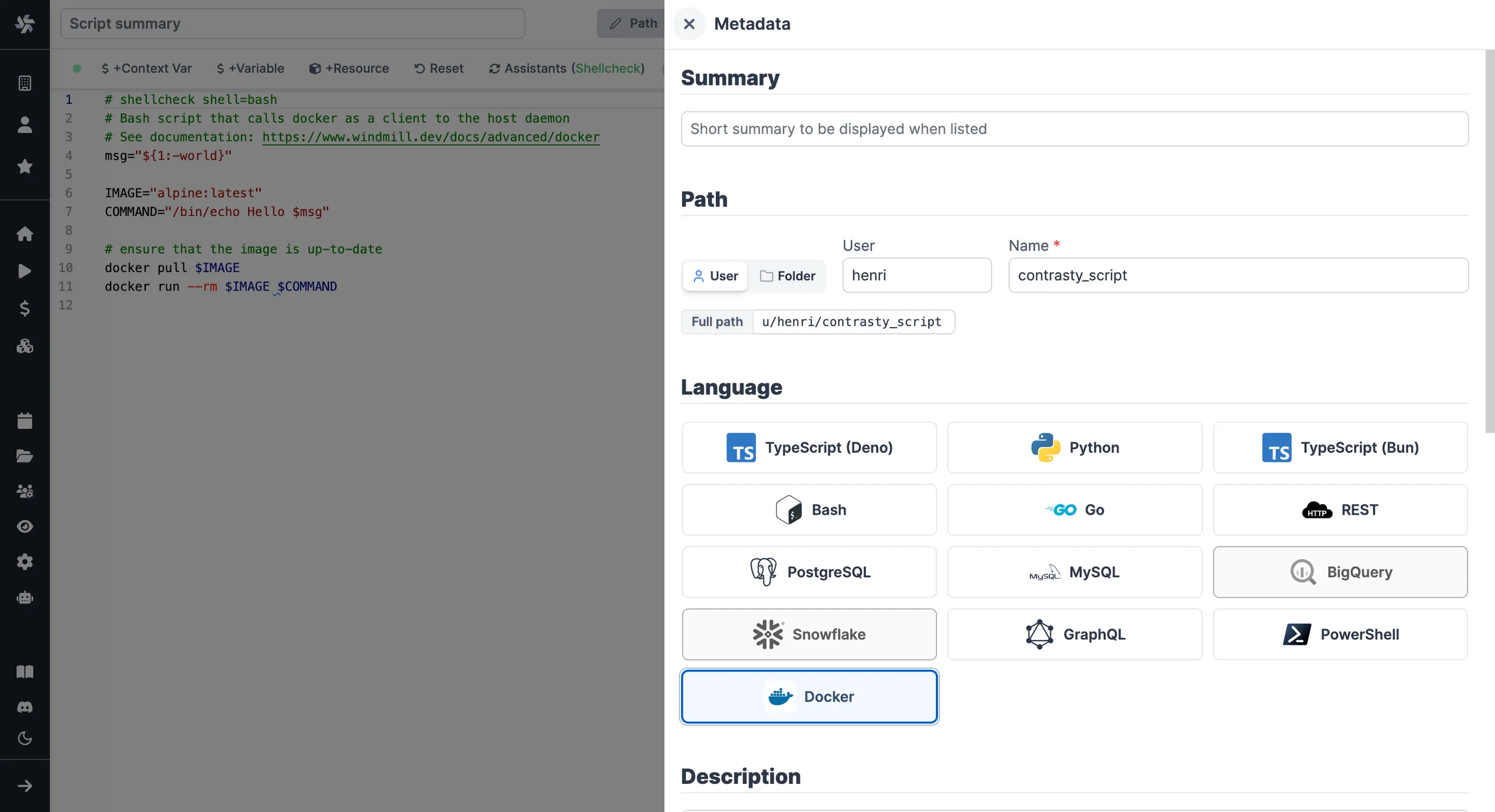 Script summary

Path

$ +Context Var $ +Variable +Resource Reset Assistants (Shellcheck)

1 # shellcheck shell=bash
2 # Bash script that calls docker as a client to the host daemon
3 # See documentation: https://www.windmill.dev/docs/advanced/docker
4 msg="${1:-world}"
5
6 IMAGE="alpine:latest"
7 COMMAND="/bin/echo Hello $msg"
8
9 # ensure that the image is up-to-date
10 docker pull $IMAGE
11 docker run --rm $IMAGE $COMMAND
12

Metadata

Summary

Short summary to be displayed when listed

Path

User Folder

User
henri

Name *
contrasty_script

Full path u/henri/contrasty_script

Language

TS TypeScript (Deno)

Python

TS TypeScript (Bun)

Bash

GO Go

HTTP REST

PostgreSQL

MySQL MySQL

BigQuery

Snowflake

GraphQL

PowerShell

Docker

Description