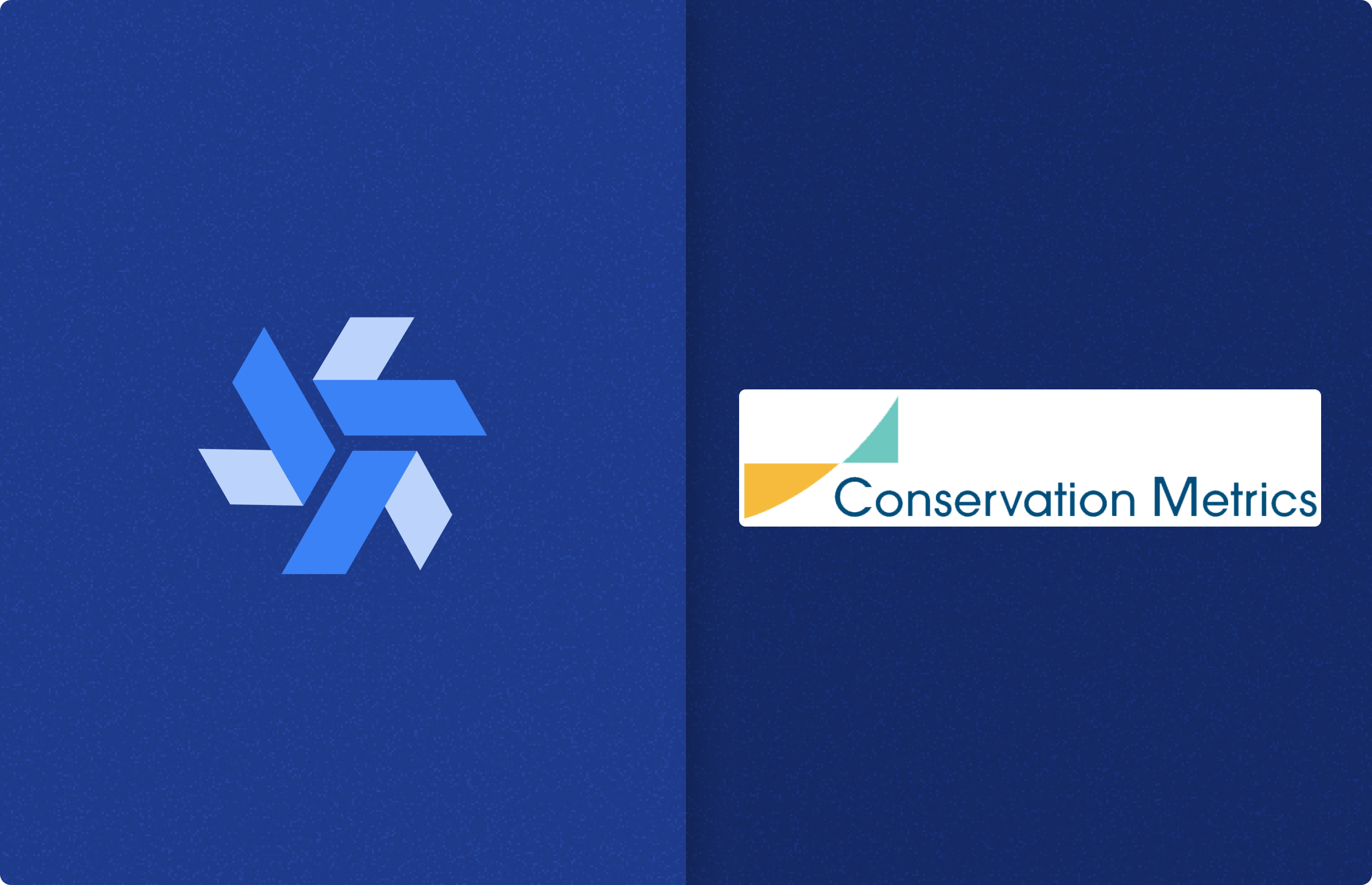 Conservation Metrics