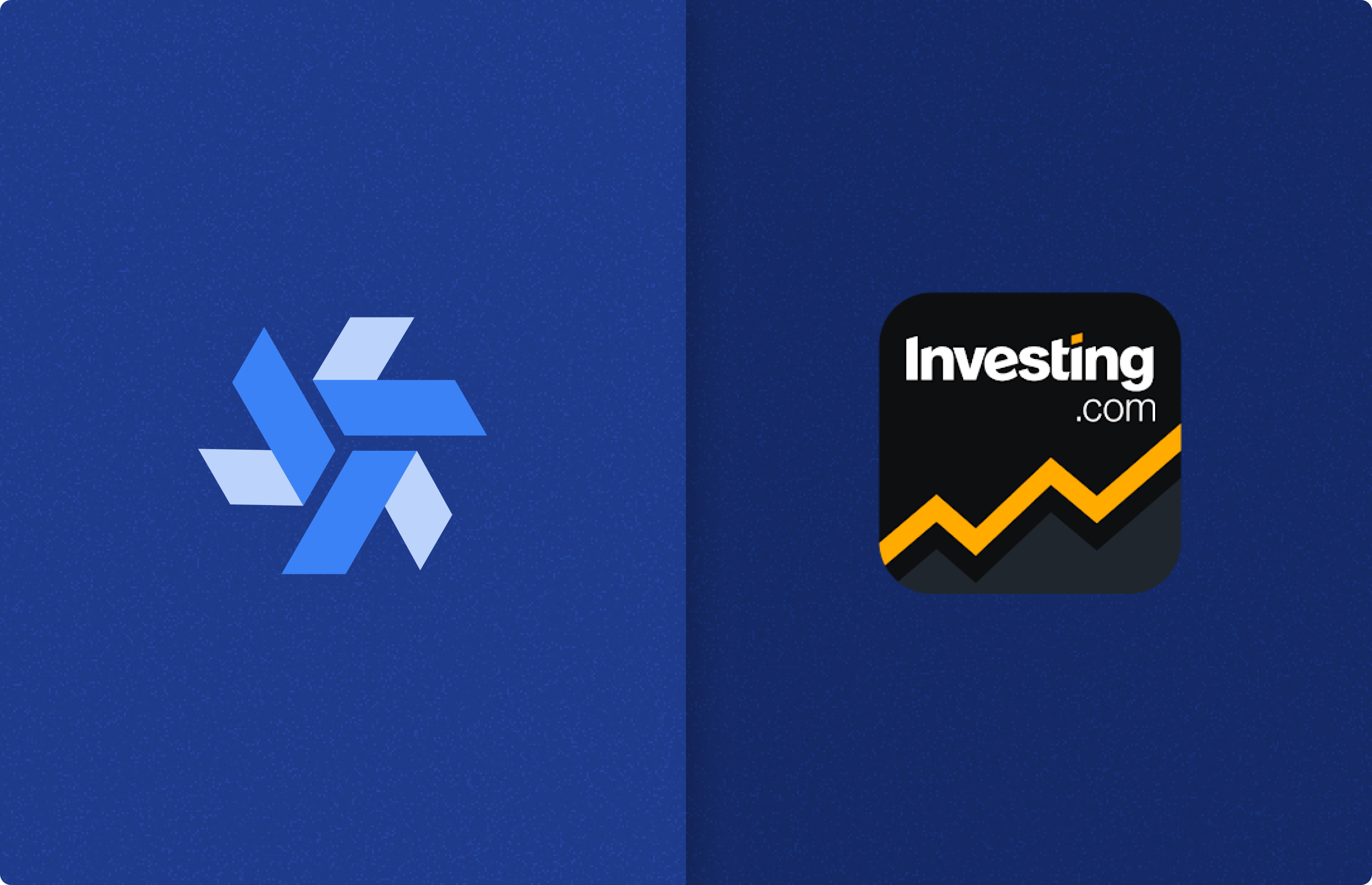 Investing
.com