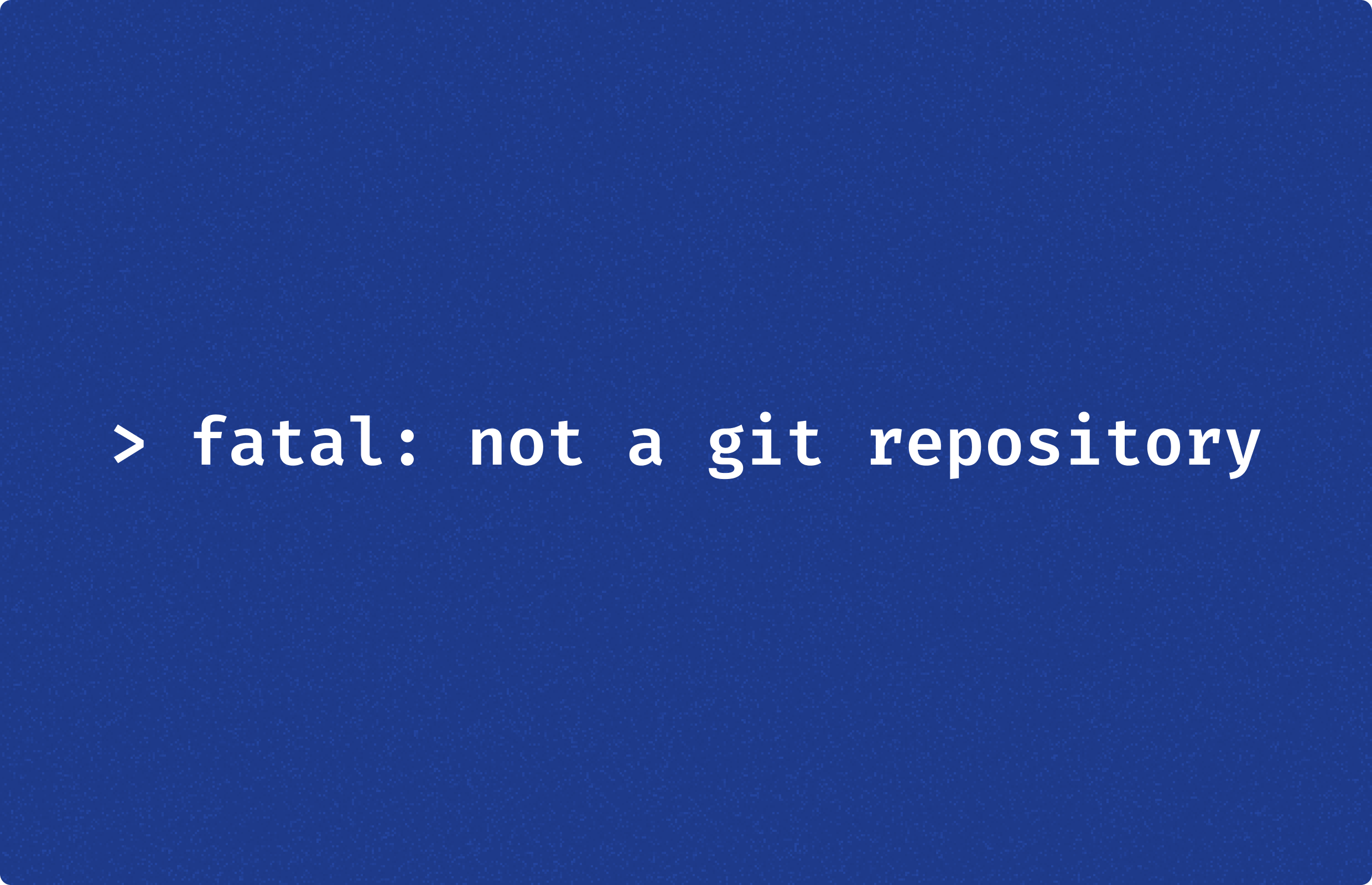 > fatal: not a git repository