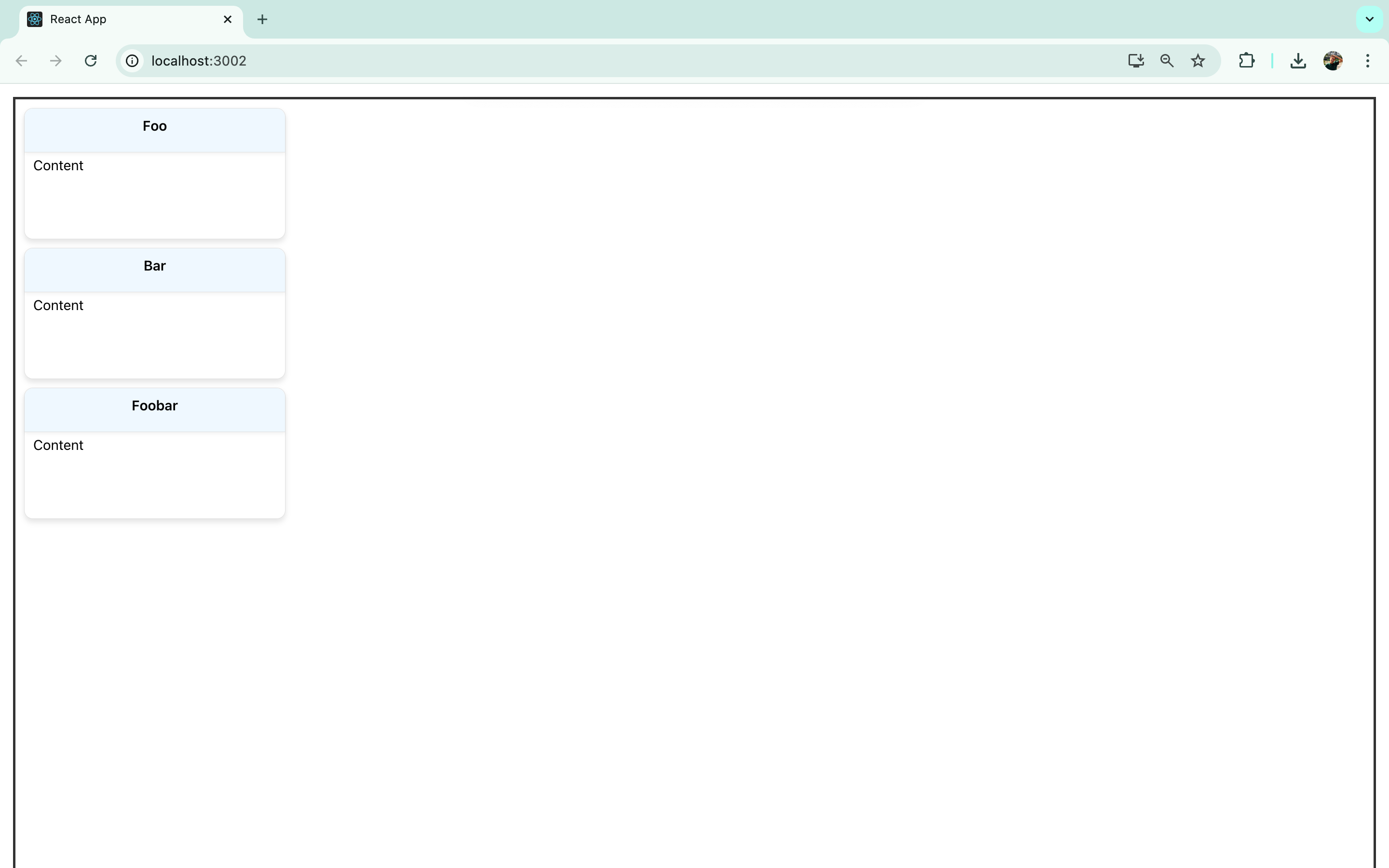 React App

localhost:3002

Foo

Content

Bar

Content

Foobar

Content