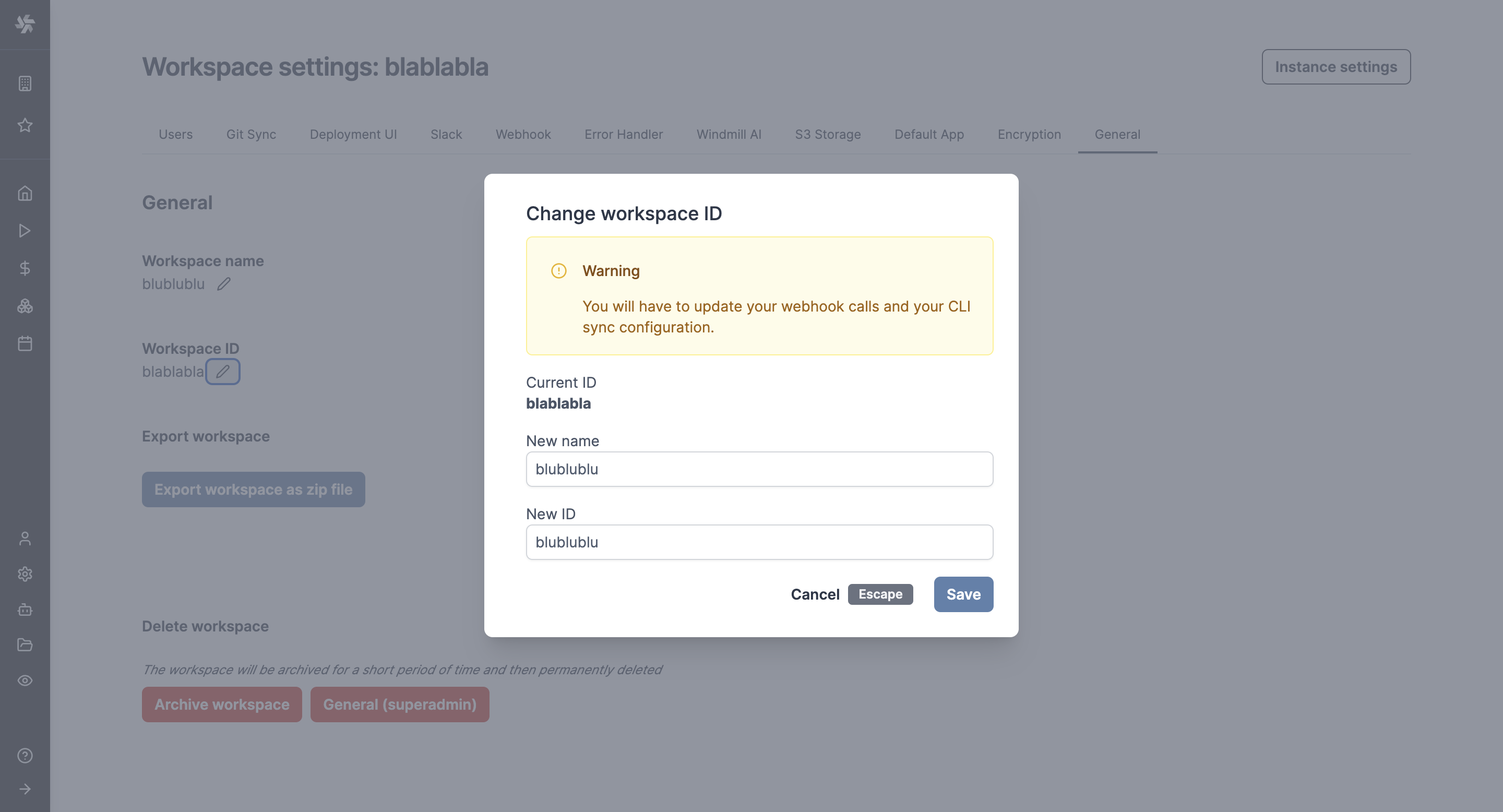 Workspace settings: blablabla

Instance settings

Users Git Sync Deployment UI Slack Webhook Error Handler Windmill AI S3 Storage Default App Encryption General

General

Workspace name
blublublu

Workspace ID
blablabla

Export workspace

Export workspace as zip file

Delete workspace

The workspace will be archived for a short period of time and then permanently deleted

Archive workspace General (superadmin)

Change workspace ID

Warning

You will have to update your webhook calls and your CLI sync configuration.

Current ID
blablabla

New name
blublublu

New ID
blublublu

Cancel Escape Save