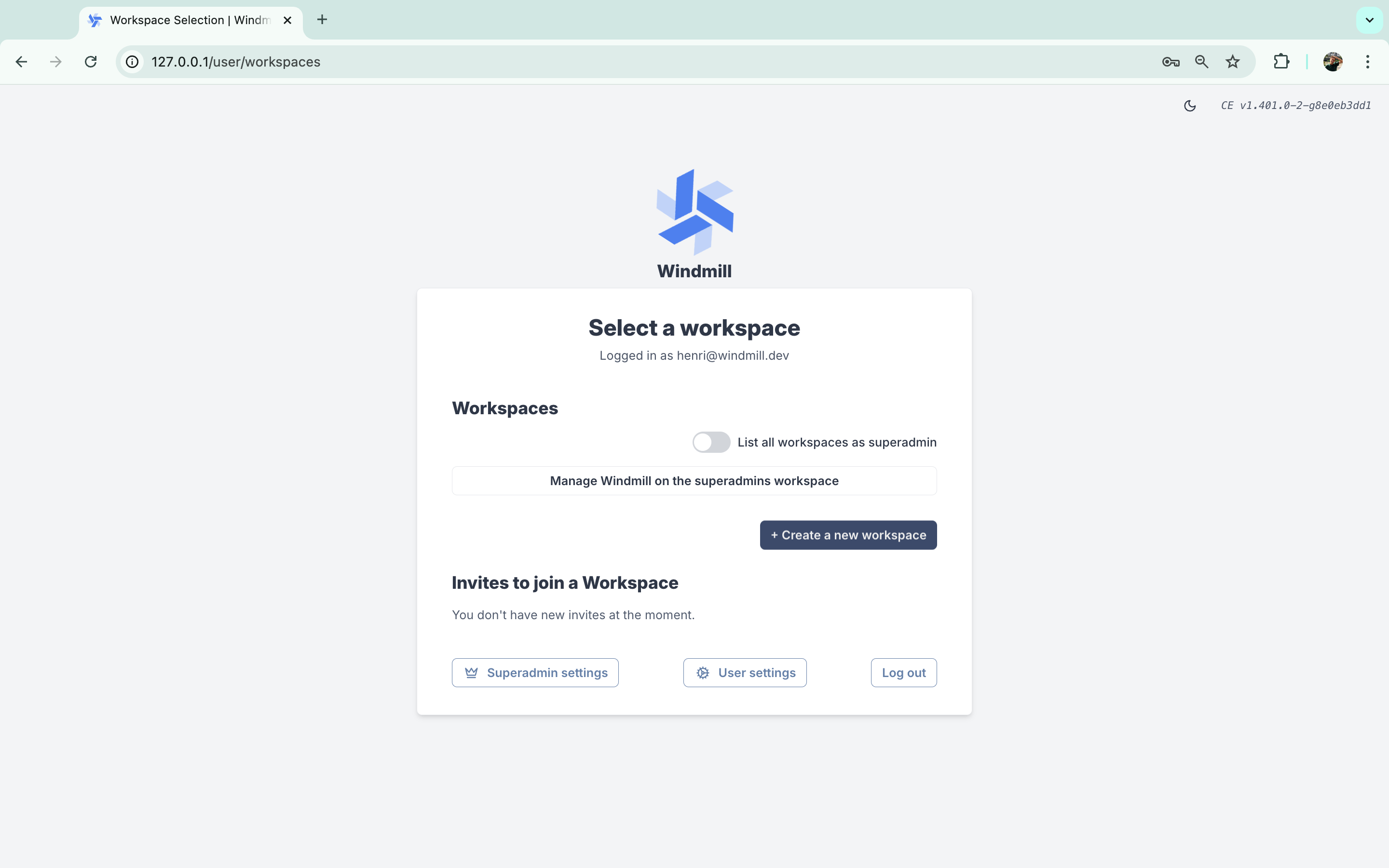 Workspace Selection | Windm

127.0.0.1/user/workspaces

CE v1.401.0-2-g8e0eb3dd1

Windmill

Select a workspace

Logged in as henri@windmill.dev

Workspaces

List all workspaces as superadmin

Manage Windmill on the superadmins workspace

+ Create a new workspace

Invites to join a Workspace

You don't have new invites at the moment.

Superadmin settings

User settings

Log out