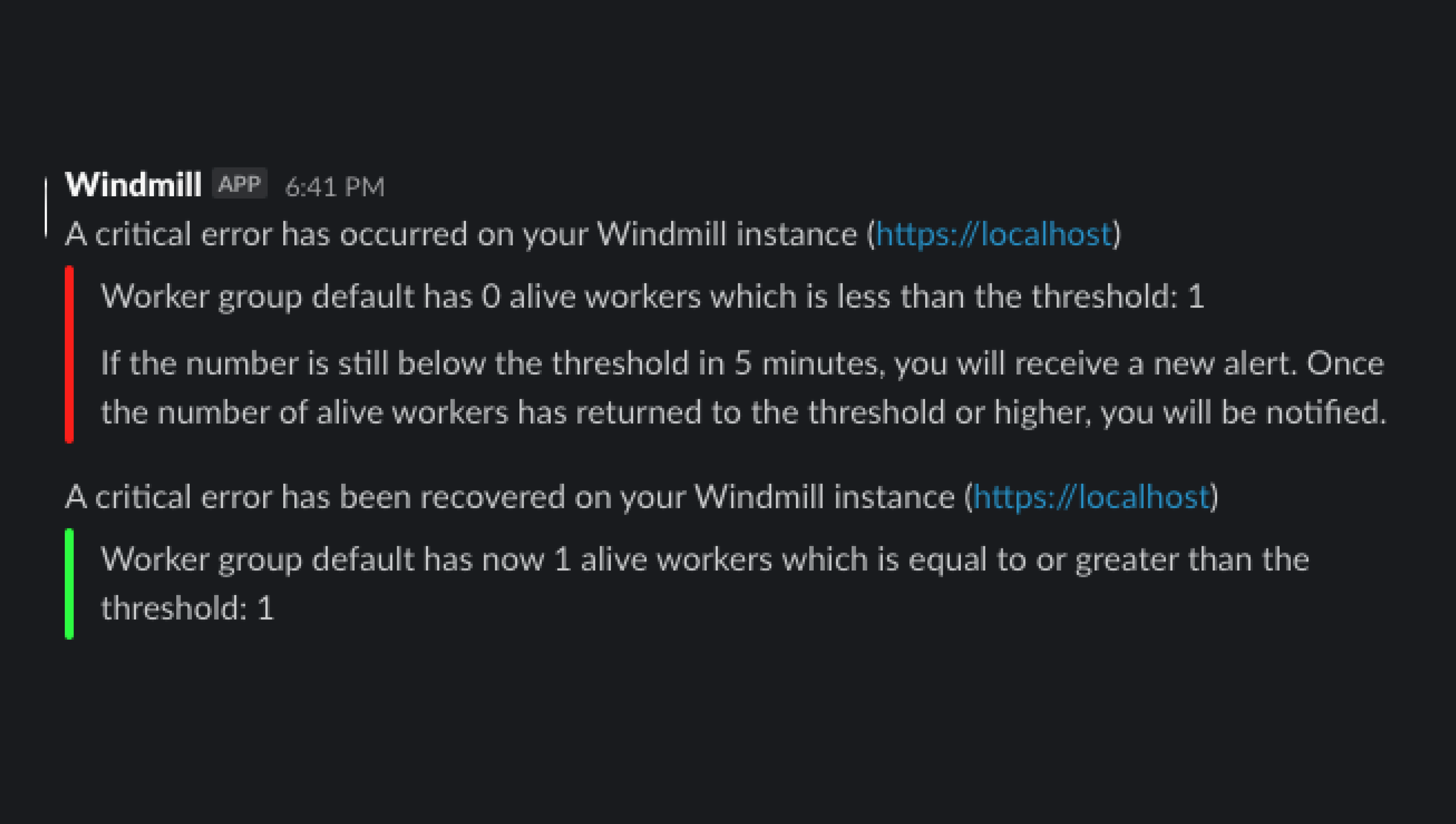 Windmill APP 6:41 PM
A critical error has occurred on your Windmill instance (https://localhost)

Worker group default has 0 alive workers which is less than the threshold: 1

If the number is still below the threshold in 5 minutes, you will receive a new alert. Once the number of alive workers has returned to the threshold or higher, you will be notified.

A critical error has been recovered on your Windmill instance (https://localhost)

Worker group default has now 1 alive workers which is equal to or greater than the threshold: 1