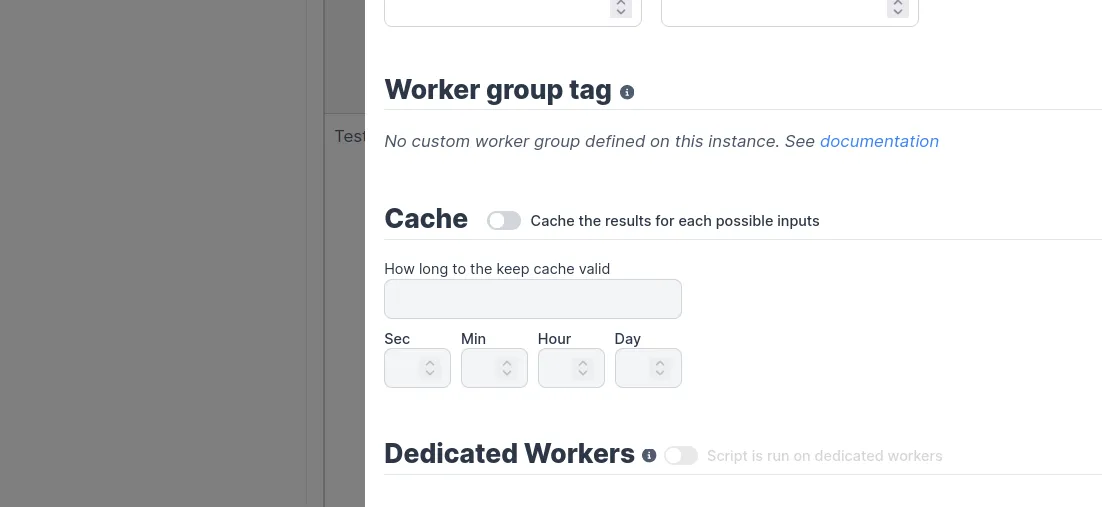 Test

Worker group tag

No custom worker group defined on this instance. See documentation

Cache Cache the results for each possible inputs

How long to the keep cache valid

Sec Min Hour Day

Dedicated Workers Script is run on dedicated workers