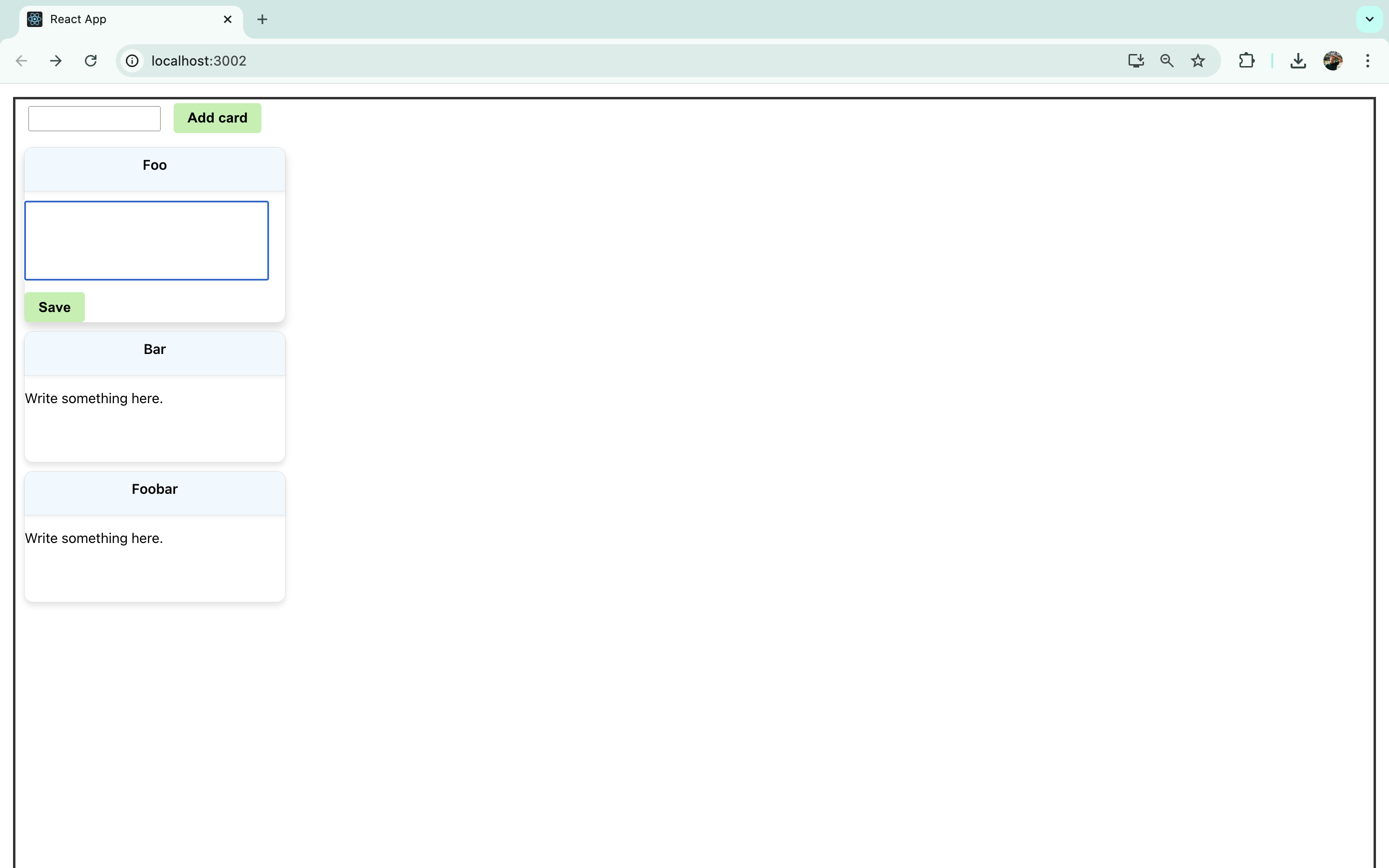 React App

localhost:3002

Add card

Foo

Save

Bar

Write something here.

Foobar

Write something here.