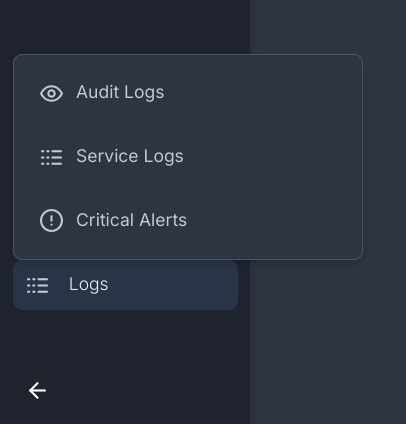 Audit Logs

Service Logs

Critical Alerts

Logs