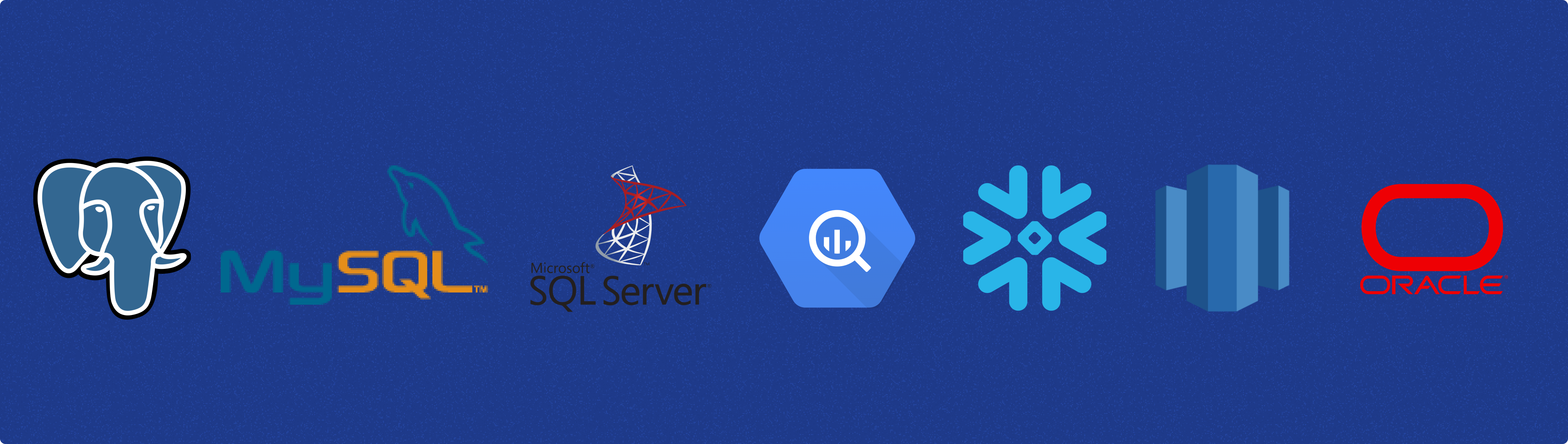 MySQL™

Microsoft® SQL Server®

ORACLE®