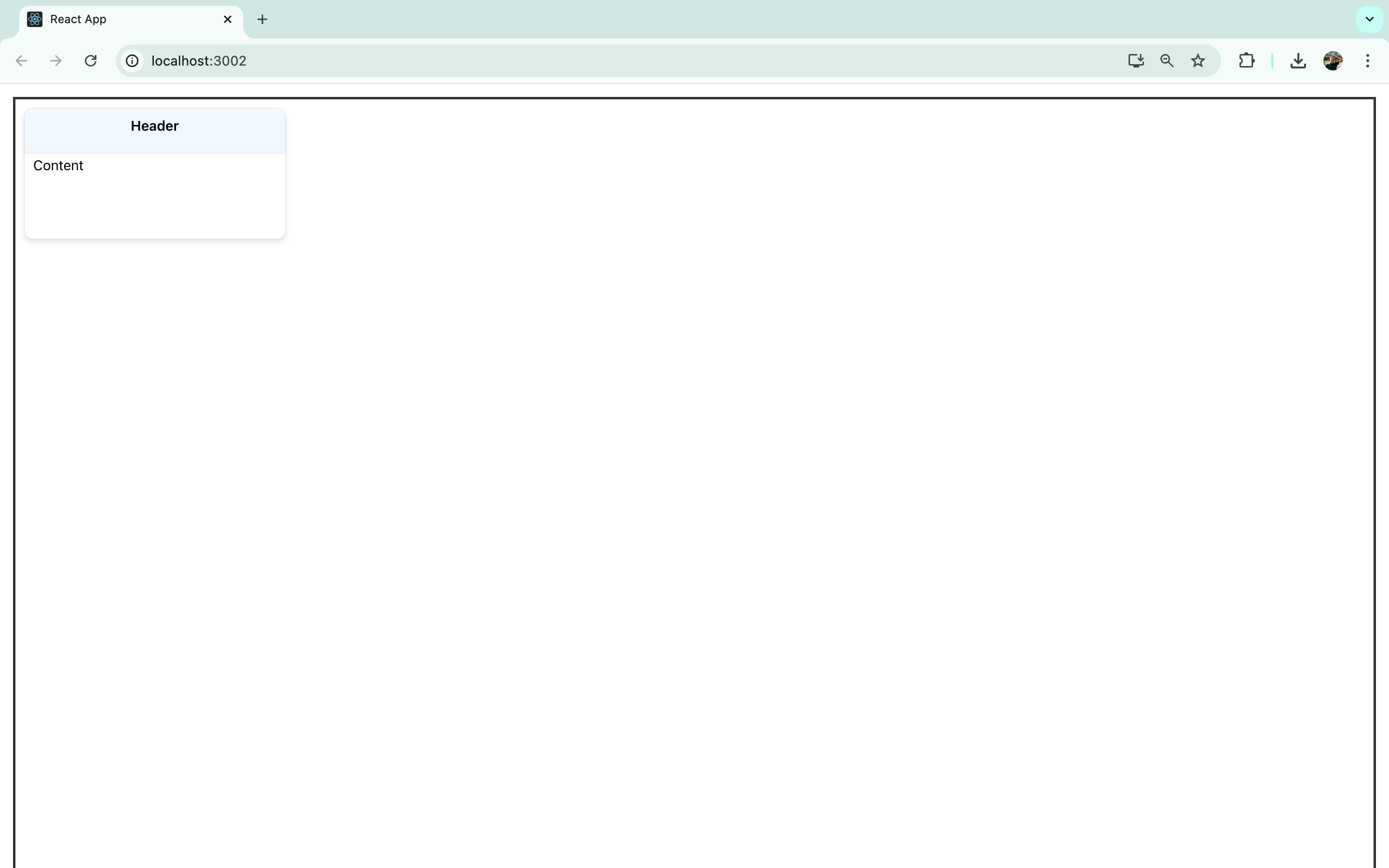 React App
localhost:3002

Header

Content