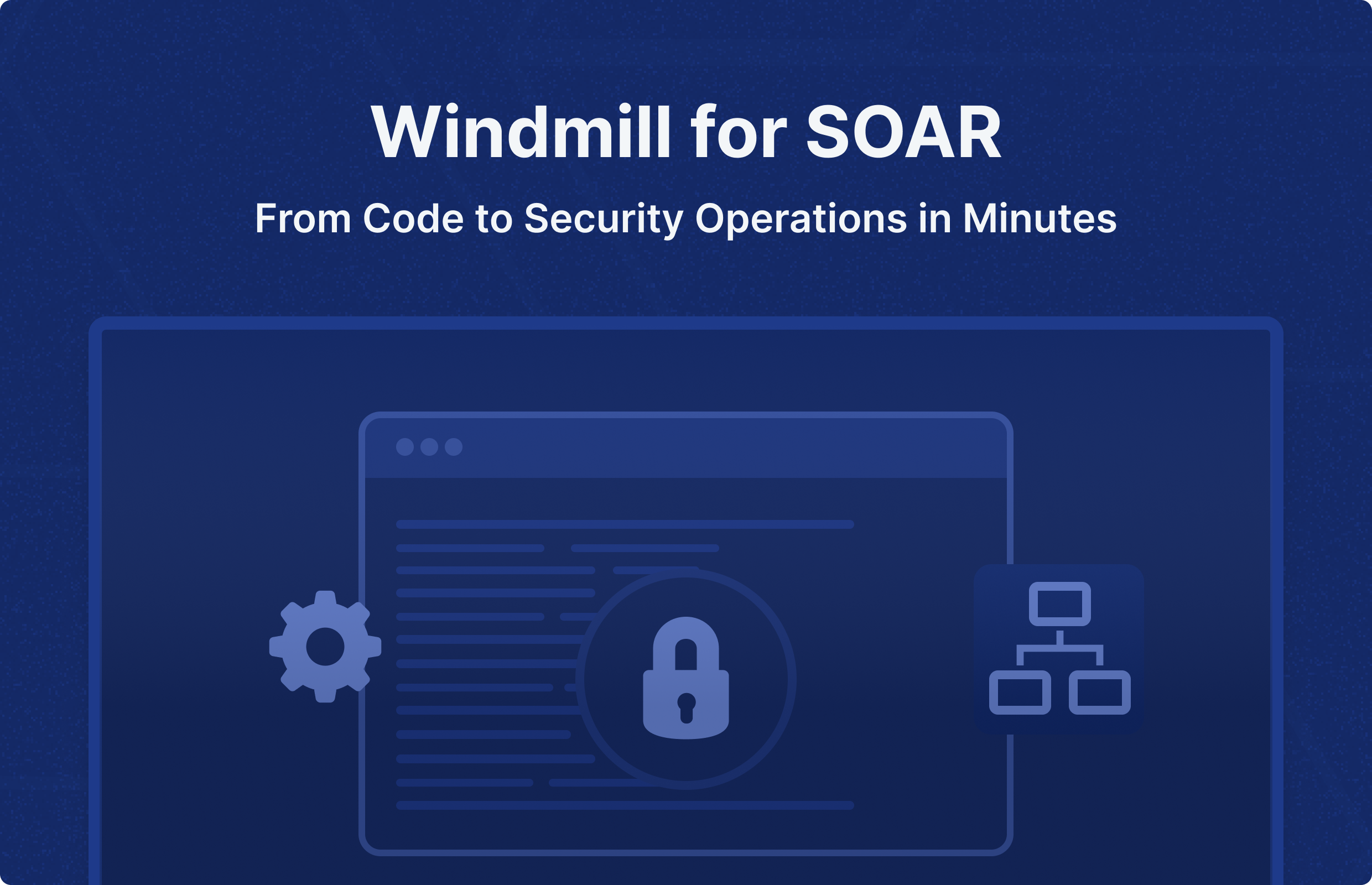 Windmill for SOAR

From Code to Security Operations in Minutes